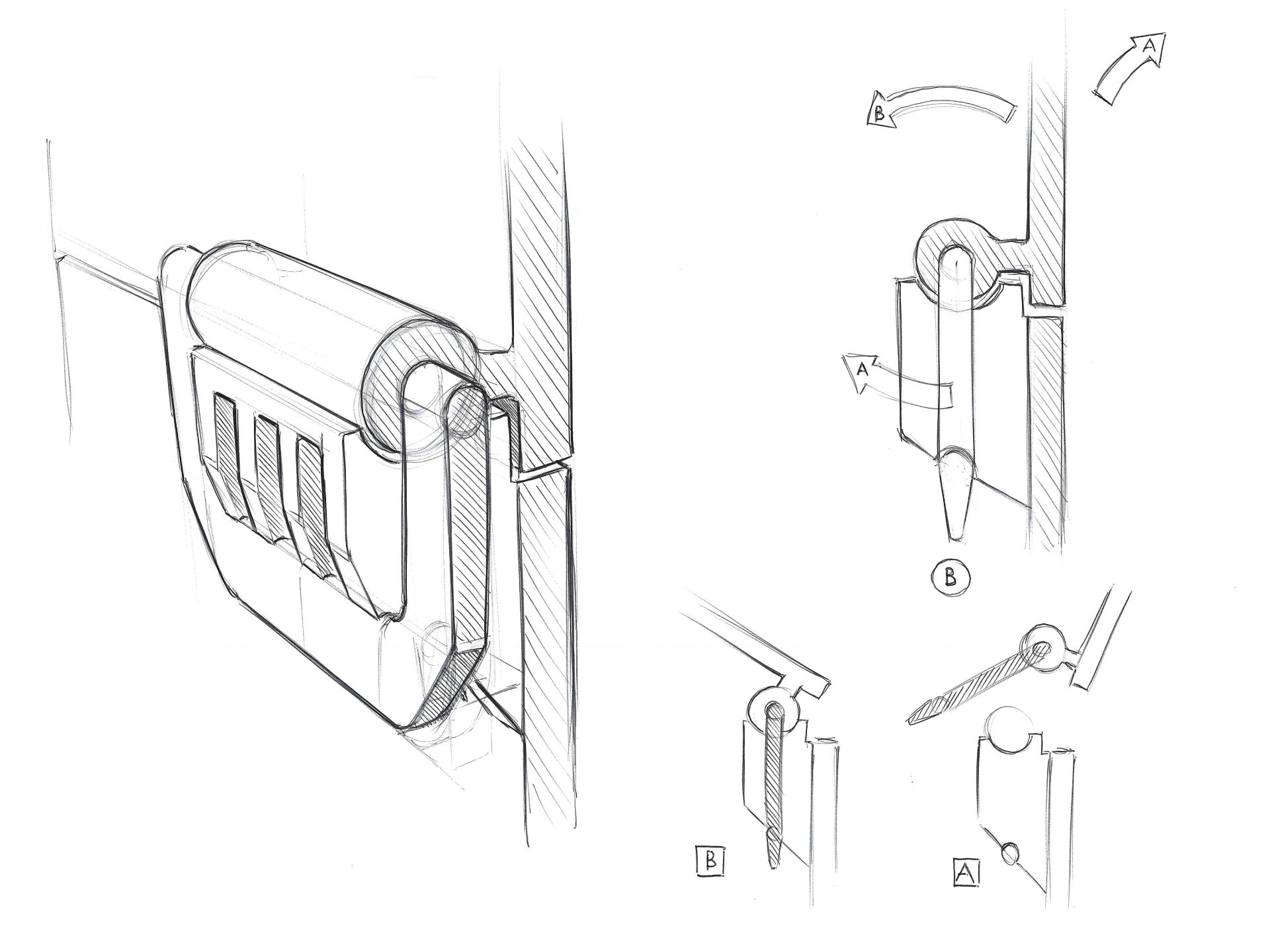 A
B
A
B
B
A